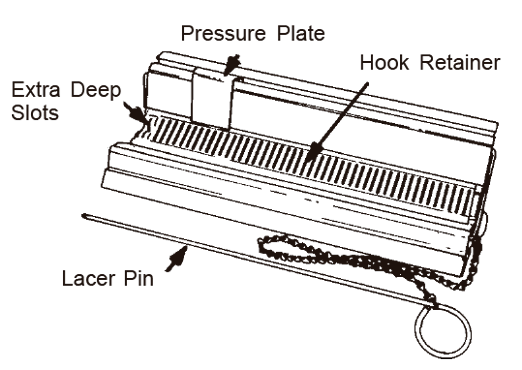 Pressure Plate
Hook Retainer
Extra Deep Slots
Lacer Pin